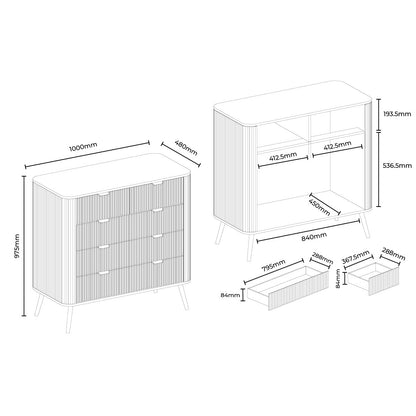 1000mm
480mm
975mm
193.5mm
412.5mm
412.5mm
536.5mm
450mm
840mm
795mm
288mm
84mm
367.5mm
288mm
84mm