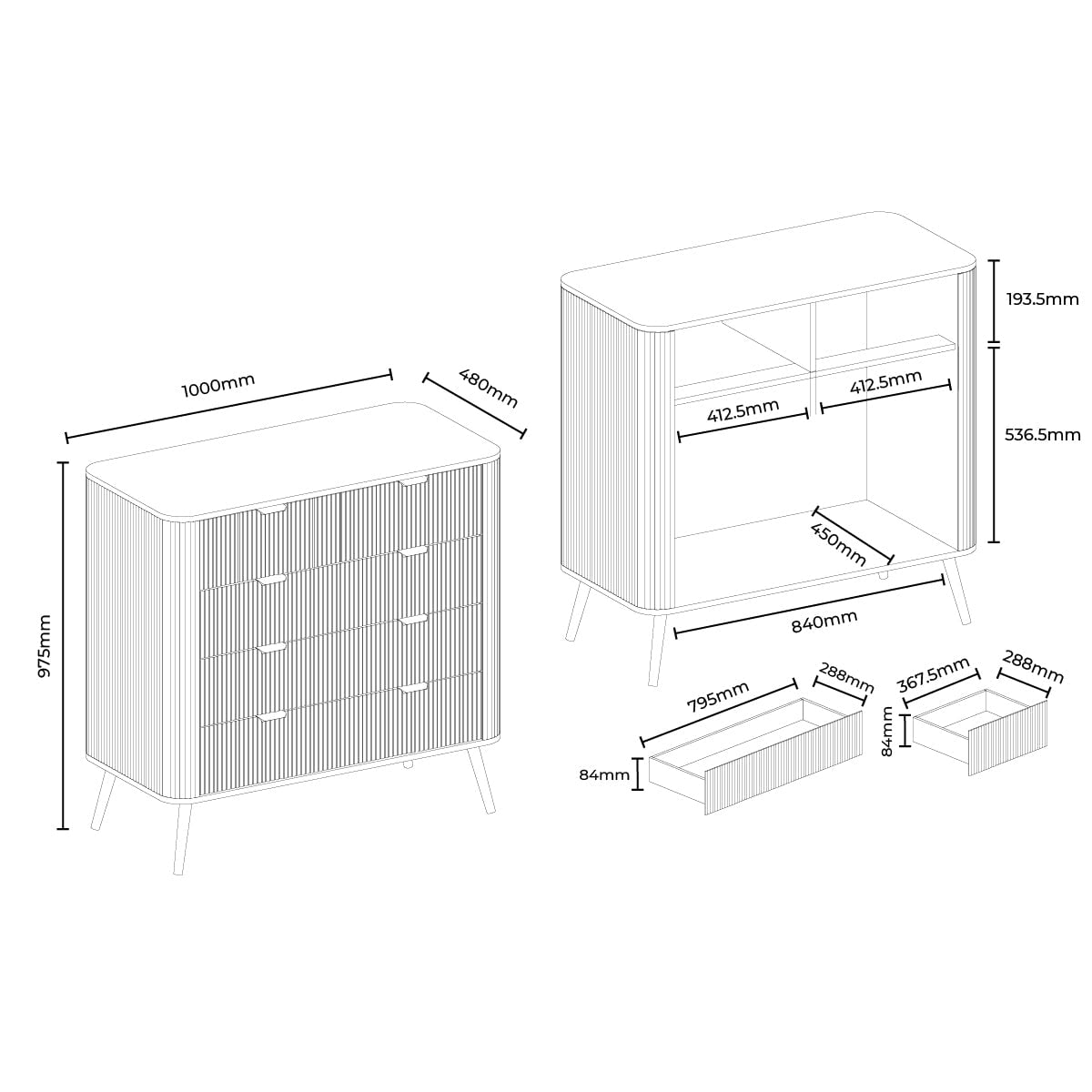 1000mm
480mm
975mm
193.5mm
412.5mm
412.5mm
536.5mm
450mm
840mm
795mm
288mm
84mm
367.5mm
288mm
84mm